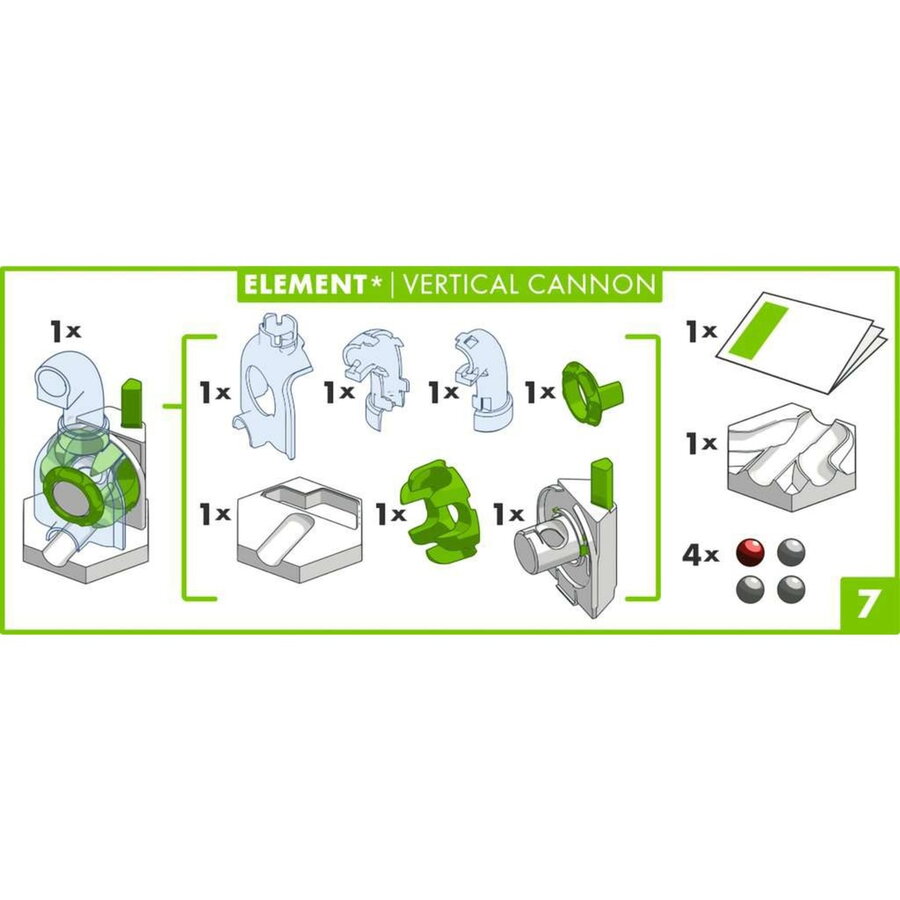 ELEMENT* | VERTICAL CANNON

1x

1x 1x 1x 1x

1x 1x 1x

1x

1x

4x

7